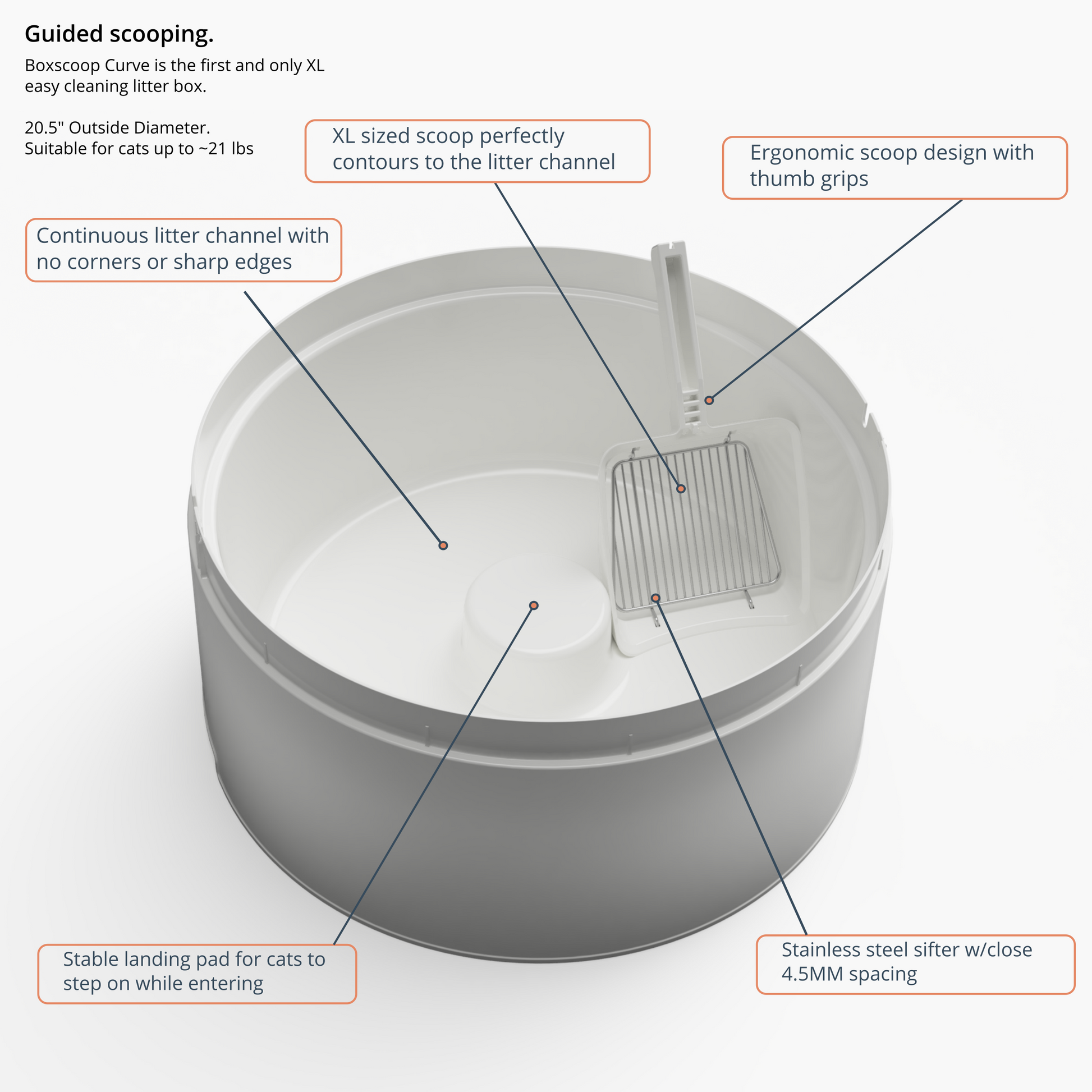 Guided scooping.

Boxscoop Curve is the first and only XL easy cleaning litter box.

20.5" Outside Diameter.
Suitable for cats up to ~21 lbs

XL sized scoop perfectly contours to the litter channel

Ergonomic scoop design with thumb grips

Continuous litter channel with no corners or sharp edges

Stable landing pad for cats to step on while entering

Stainless steel sifter w/close 4.5MM spacing